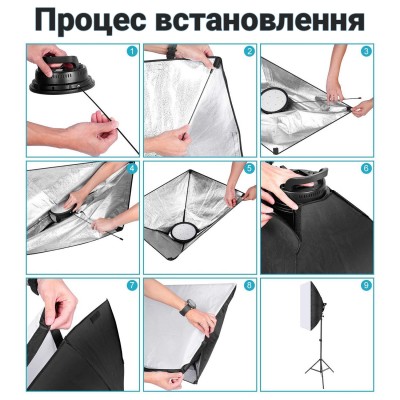 Процес встановлення

1

2

3

4

5

6

7

8

9