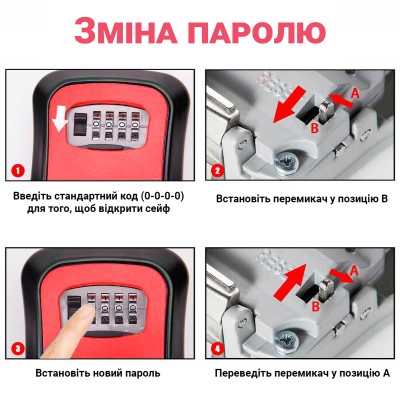 ЗМІНА ПАРОЛЮ

1

Введіть стандартний код (0-0-0-0) для того, щоб відкрити сейф

A
B
2

Встановіть перемикач у позицію B

3

Встановіть новий пароль

A
B
4

Переведіть перемикач у позицію A